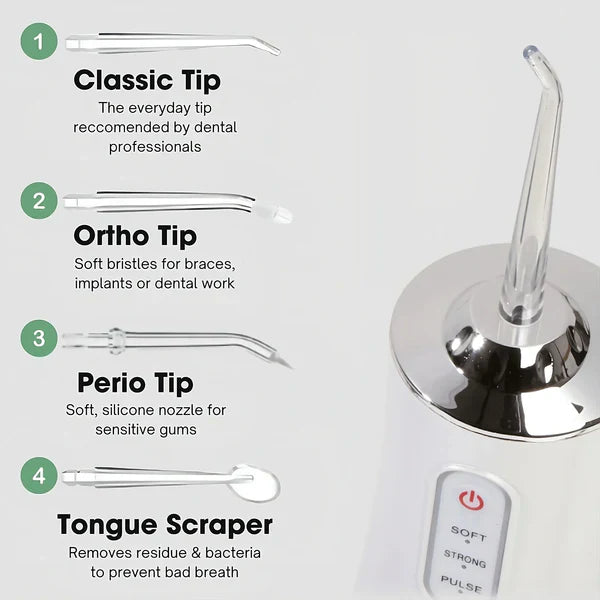 1
Classic Tip
The everyday tip reccomended by dental professionals

2
Ortho Tip
Soft bristles for braces, implants or dental work

3
Perio Tip
Soft, silicone nozzle for sensitive gums

4
Tongue Scraper
Removes residue & bacteria to prevent bad breath

SOFT
STRONG
PULSE