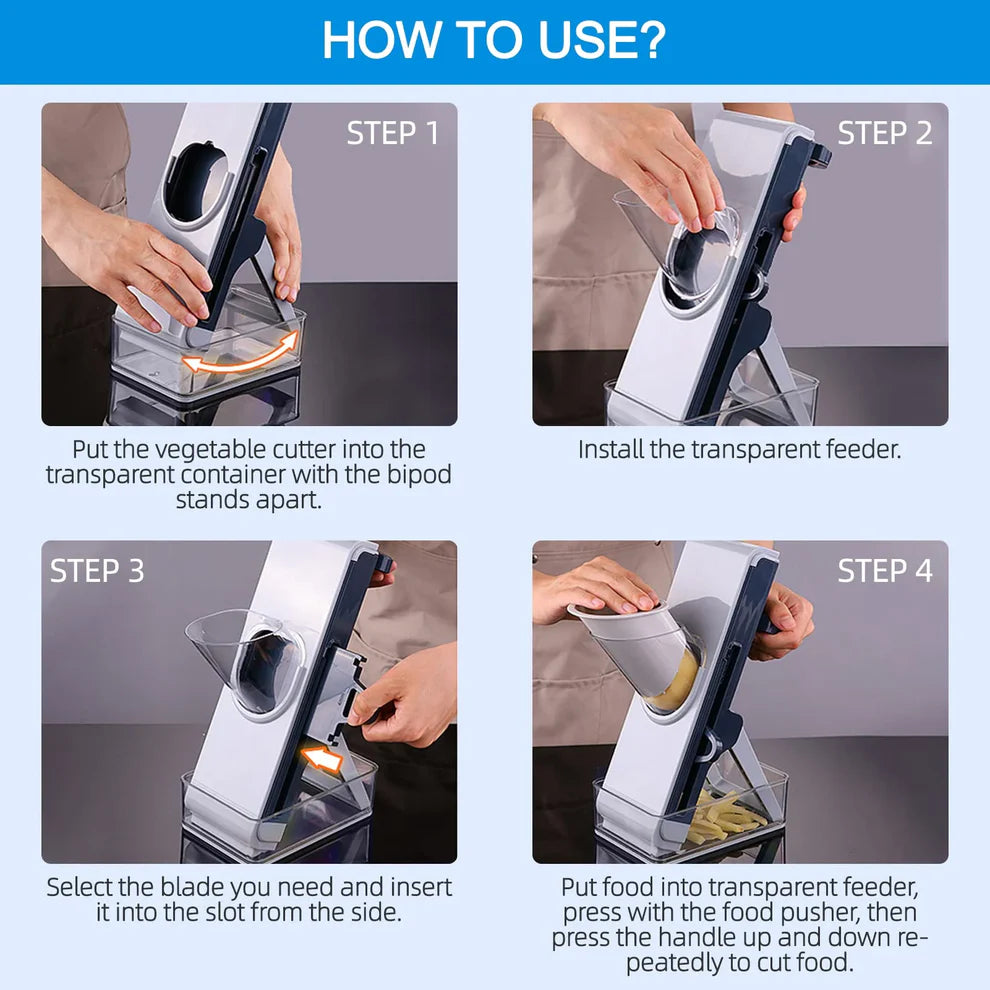 HOW TO USE?

STEP 1

Put the vegetable cutter into the transparent container with the bipod stands apart.

STEP 2

Install the transparent feeder.

STEP 3

Select the blade you need and insert it into the slot from the side.

STEP 4

Put food into transparent feeder, press with the food pusher, then press the handle up and down repeatedly to cut food.